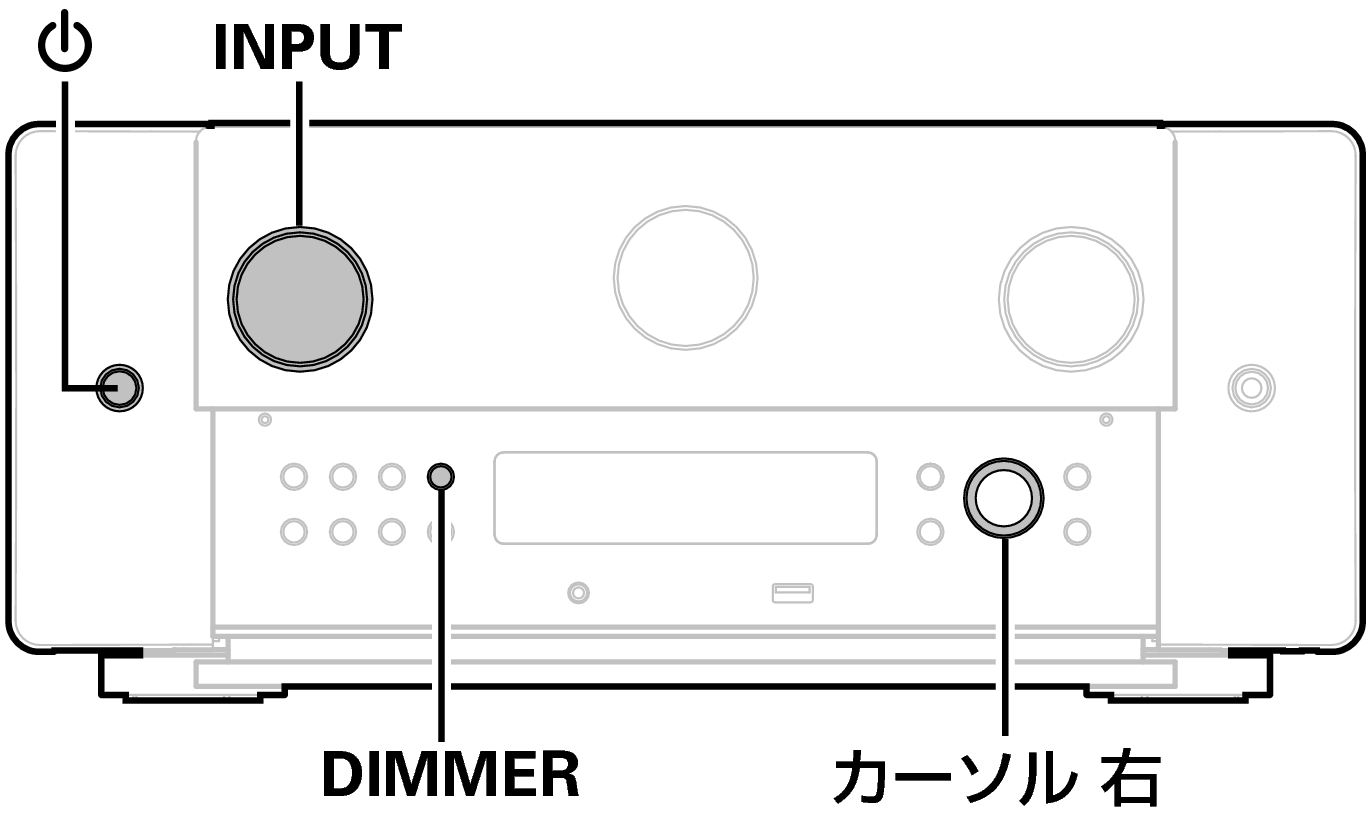 ⏻ INPUT

DIMMER

カーソル 右